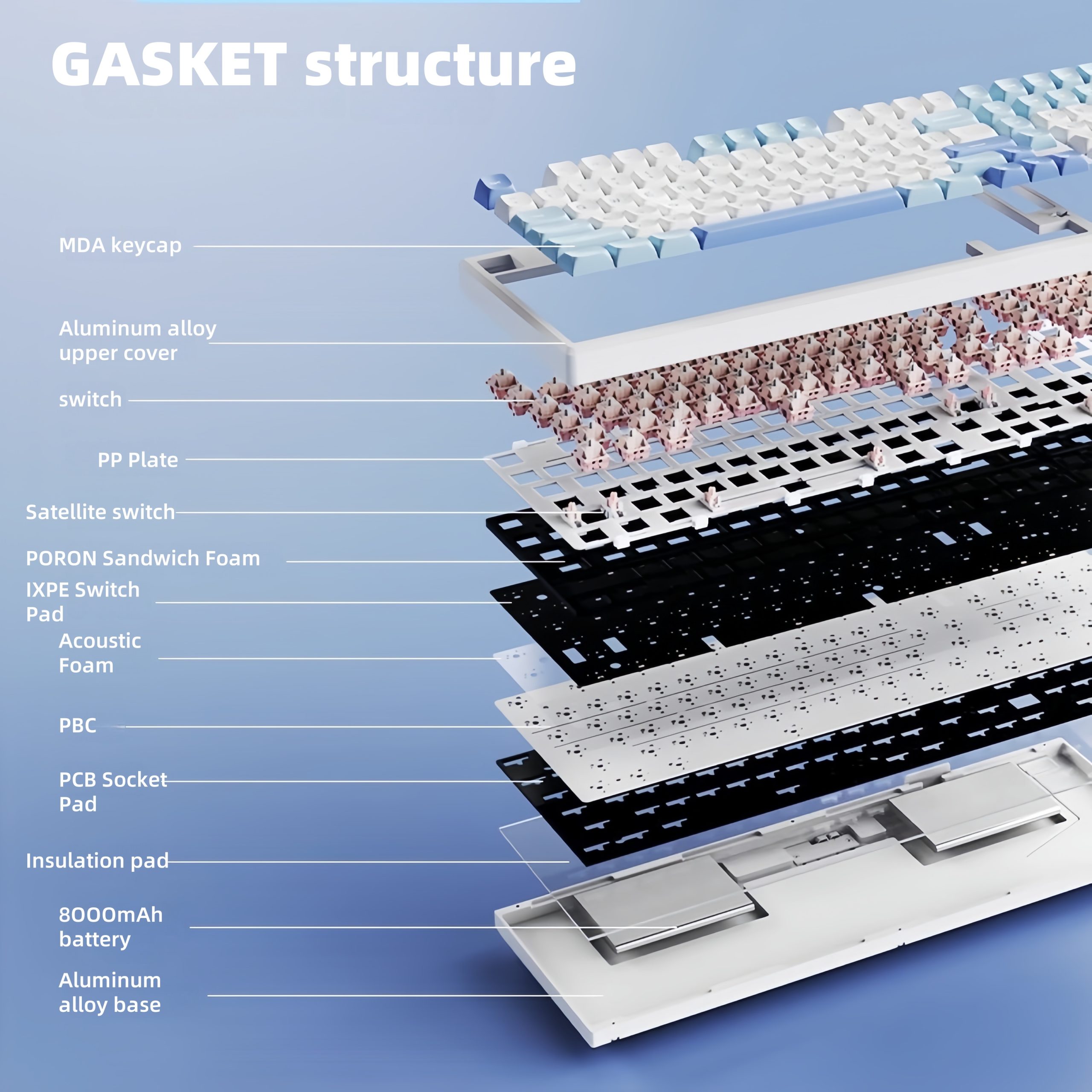 GASKET structure

MDA keycap

Aluminum alloy upper cover

switch

PP Plate

Satellite switch

PORON Sandwich Foam

IXPE Switch Pad

Acoustic Foam

PBC

PCB Socket Pad

Insulation pad

8000mAh battery

Aluminum alloy base